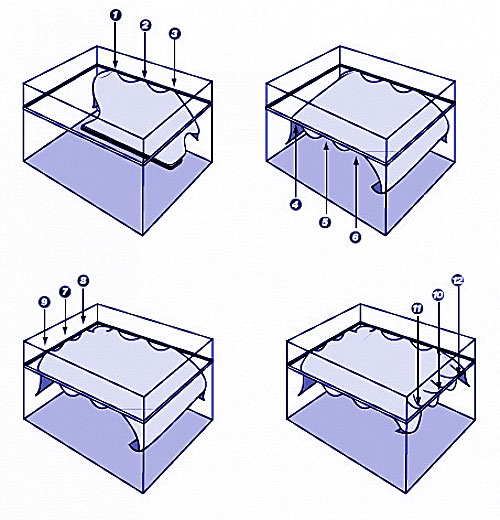 1
2
3
4
5
6
9
7
8
11
10
12